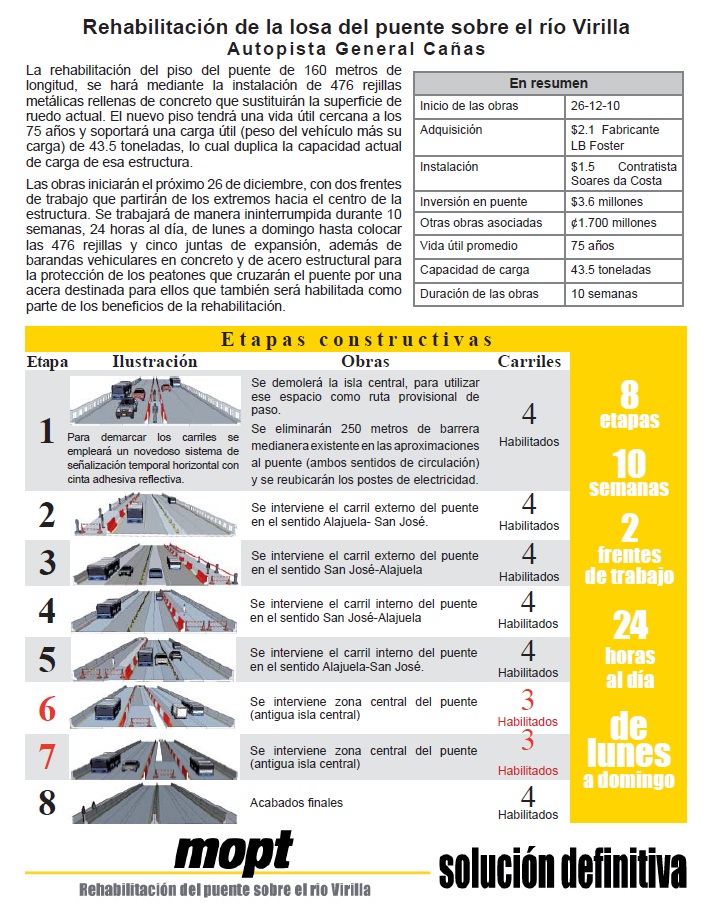 Rehabilitación de la losa del puente sobre el río Virilla
Autopista General Cañas

La rehabilitación del piso del puente de 160 metros de longitud, se hará mediante la instalación de 476 rejillas metálicas rellenas de concreto que sustituirán la superficie de ruedo actual. El nuevo piso tendrá una vida útil cercana a los 75 años y soportará una carga útil (peso del vehículo más su carga) de 43.5 toneladas, lo cual duplica la capacidad actual de carga de esa estructura.

Las obras iniciarán el próximo 26 de diciembre, con dos frentes de trabajo que partirán de los extremos hacia el centro de la estructura. Se trabajará de manera ininterrumpida durante 10 semanas, 24 horas al día, de lunes a domingo hasta colocar las 476 rejillas y cinco juntas de expansión, además de barandas vehiculares en concreto y de acero estructural para la protección de los peatones que cruzarán el puente por una acera destinada para ellos que también será habilitada como parte de los beneficios de la rehabilitación.

| En resumen | |
|---|---|
| Inicio de las obras | 26-12-10 |
| Adquisición | $2.1 Fabricante LB Foster |
| Instalación | $1.5 Contratista Soares da Costa |
| Inversión en puente | $3.6 millones |
| Otras obras asociadas | ¢1.700 millones |
| Vida útil promedio | 75 años |
| Capacidad de carga | 43.5 toneladas |
| Duración de las obras | 10 semanas |

Etapas constructivas

| Etapa | Ilustración | Obras | Carriles |
|---|---|---|---|
| 1 | Para demarcar los carriles se empleará un novedoso sistema de señalización temporal horizontal con cinta adhesiva reflectiva. | Se demolerá la isla central, para utilizar ese espacio como ruta provisional de paso. Se eliminarán 250 metros de barrera medianera existente en las aproximaciones al puente (ambos sentidos de circulación) y se reubicarán los postes de electricidad. | 4 Habilitados |
| 2 | | Se interviene el carril externo del puente en el sentido Alajuela- San José. | 4 Habilitados |
| 3 | | Se interviene el carril externo del puente en el sentido San José-Alajuela | 4 Habilitados |
| 4 | | Se interviene el carril interno del puente en el sentido San José-Alajuela | 4 Habilitados |
| 5 | | Se interviene el carril interno del puente en el sentido Alajuela-San José. | 4 Habilitados |
| 6 | | Se interviene zona central del puente (antigua isla central) | 3 Habilitados |
| 7 | | Se interviene zona central del puente (antigua isla central) | 3 Habilitados |
| 8 | | Acabados finales | 4 Habilitados |

8 etapas
10 semanas
2 frentes de trabajo
24 horas al día
de lunes a domingo

mopt
Rehabilitación del puente sobre el río Virilla
solución definitiva